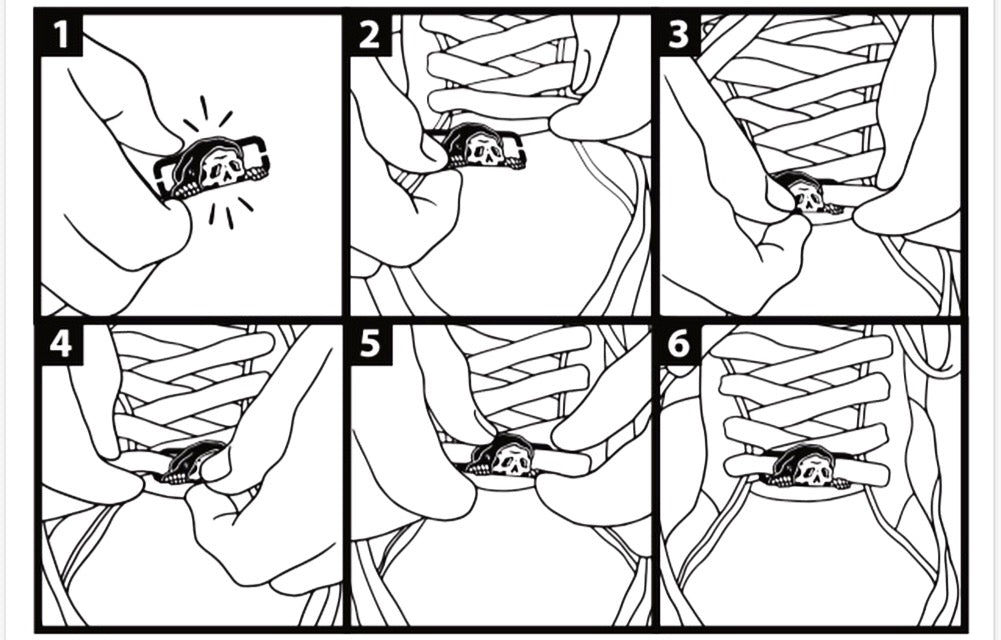 1
2
3
4
5
6