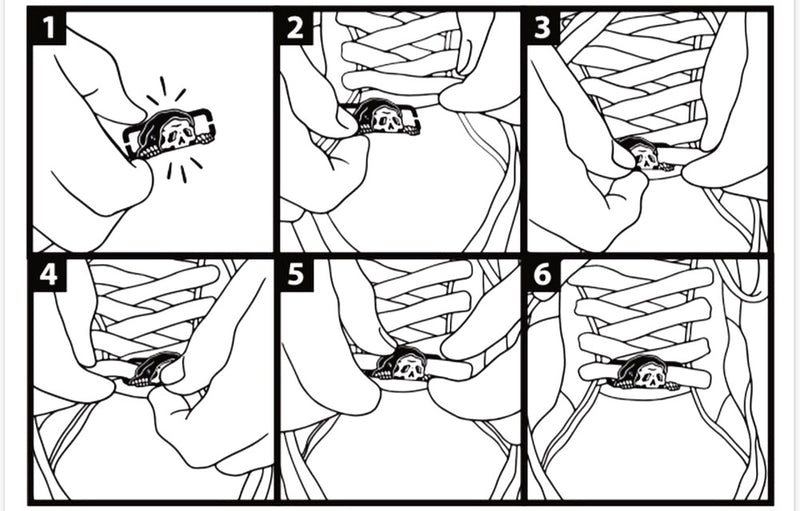 1
2
3
4
5
6